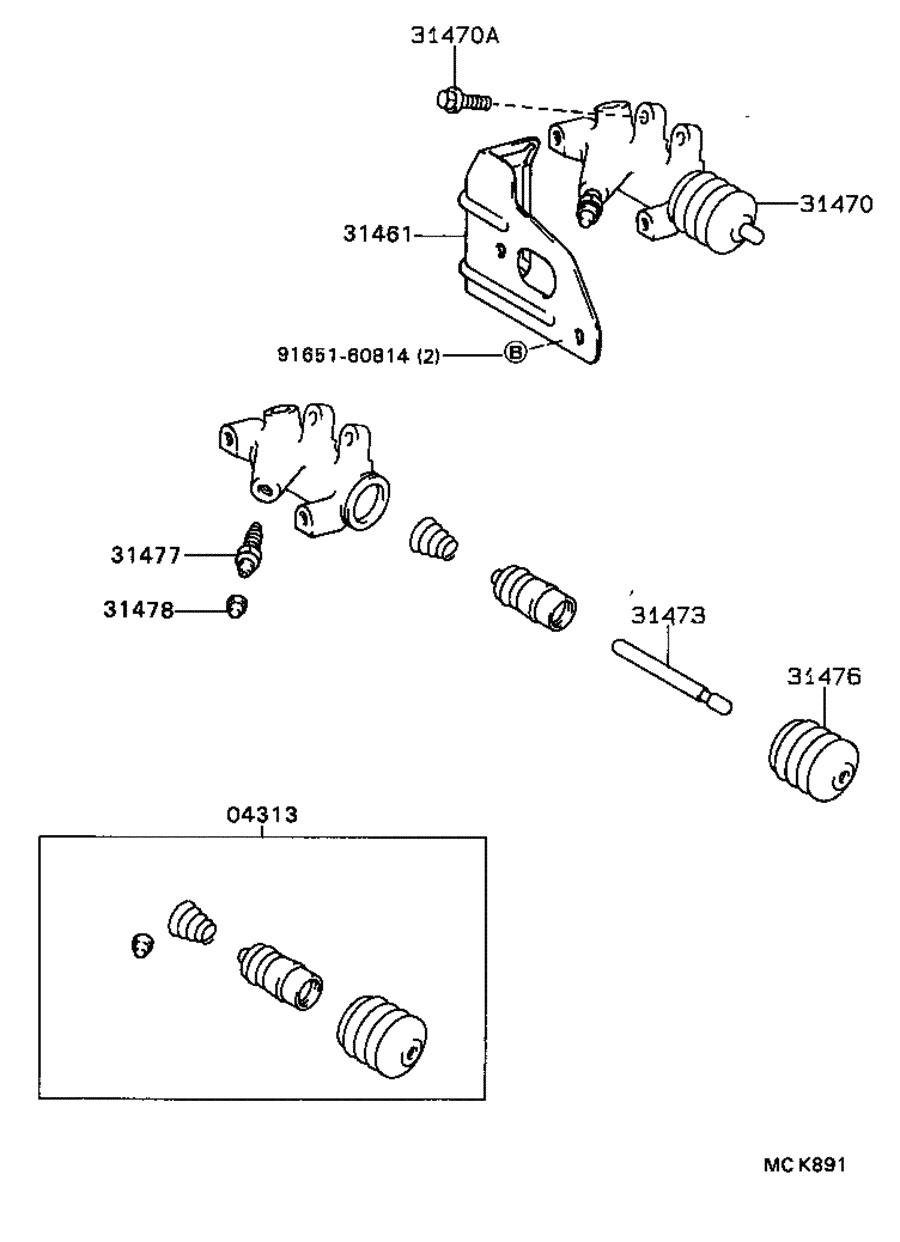 31470A

31470

31461

91651-60814 (2) B

31477

31478

31473

31476

04313

MC K891