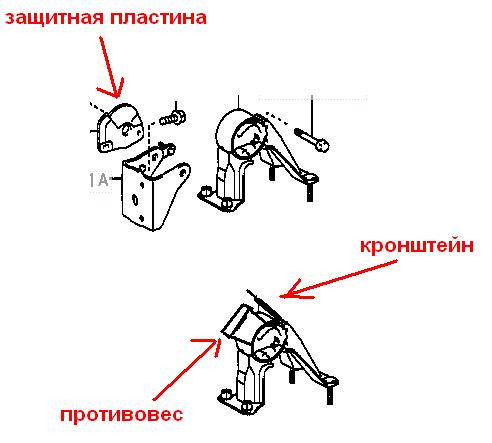 защитная пластина

1A

кронштейн

противовес