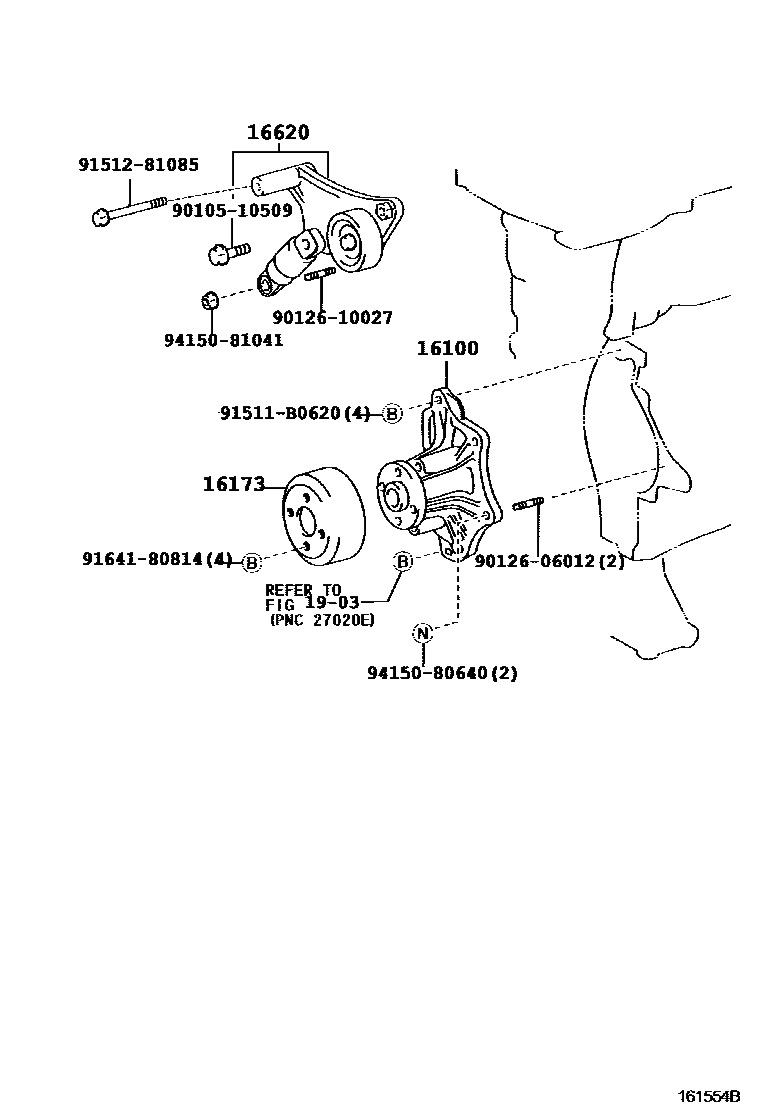 16620
91512-81085
90105-10509
90126-10027
94150-81041
16100
91511-B0620(4) B
16173
91641-80814(4) B
B
90126-06012(2)
REFER TO
FIG 19-03
(PNC 27020E)
N
94150-80640(2)
161554B