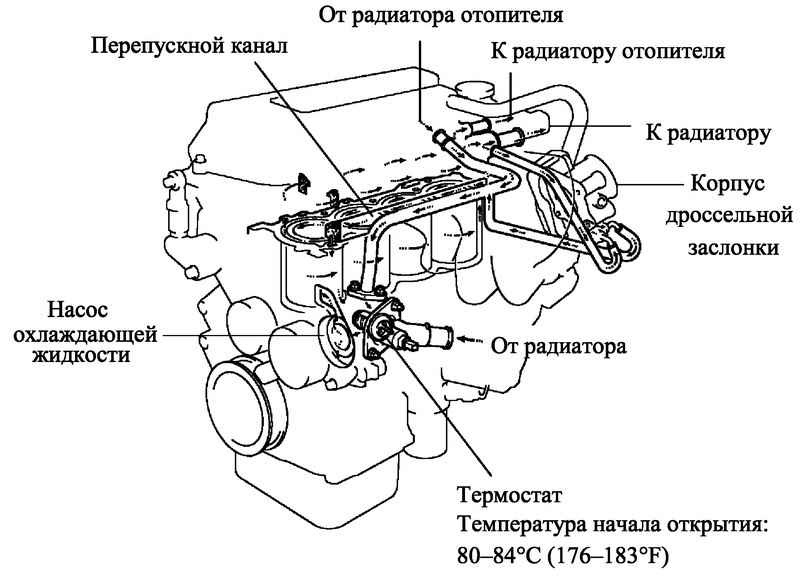 От радиатора отопителя
Перепускной канал
К радиатору отопителя
К радиатору
Корпус дроссельной заслонки
Насос охлаждающей жидкости
От радиатора
Термостат
Температура начала открытия: 80–84°C (176–183°F)