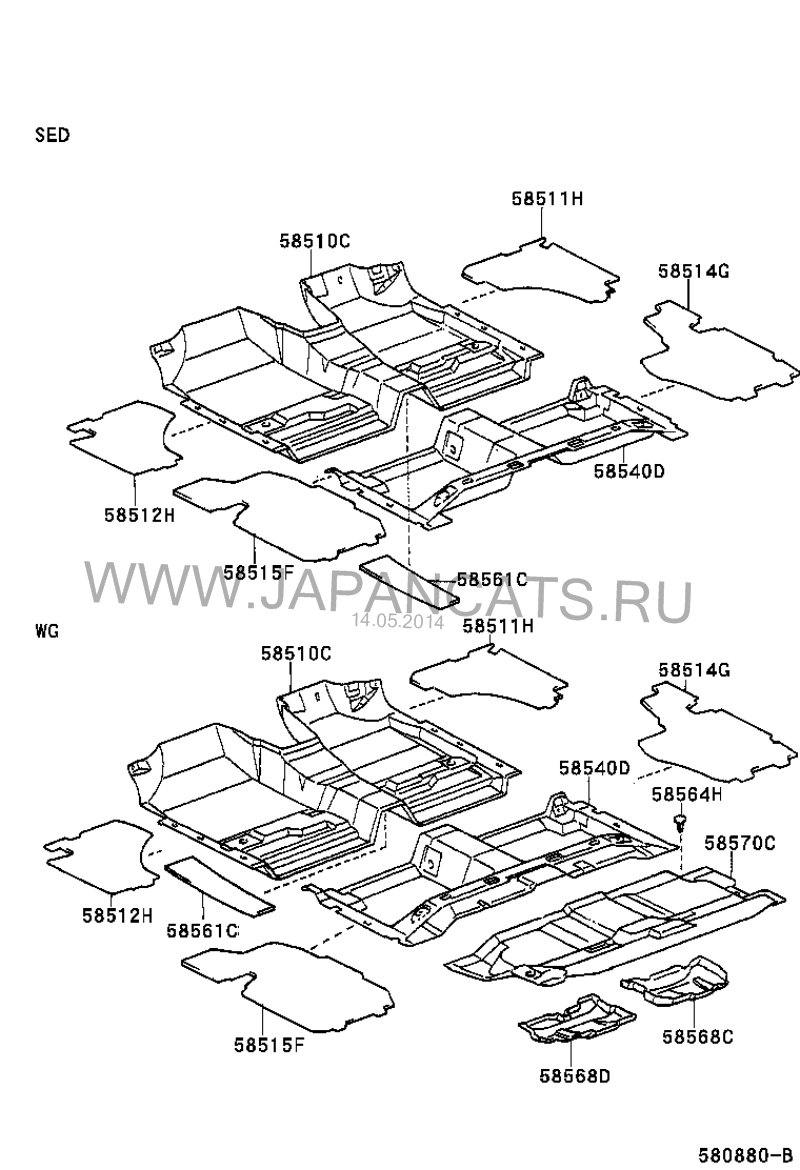 SED

58511H

58510C

58514G

58540D

58512H

58515F

58561C

WWW.JAPANCATS.RU

14.05.2014

WG

58511H

58510C

58514G

58540D

58564H

58570C

58512H

58561C

58515F

58568C

58568D

580880-B