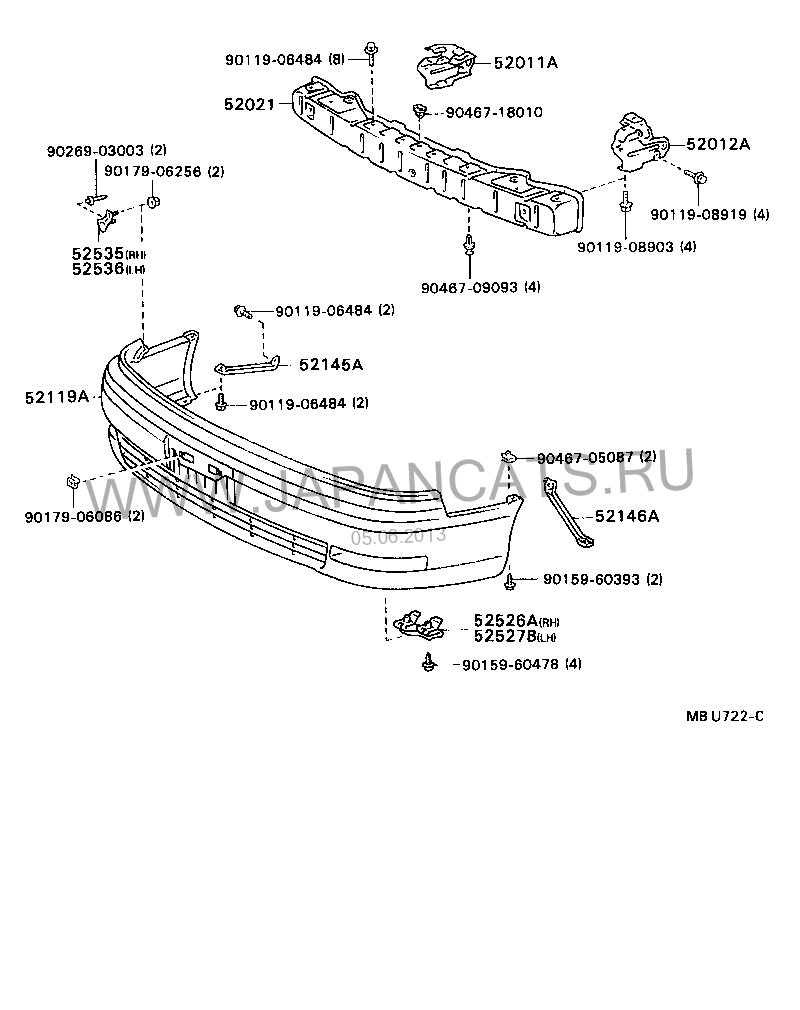 90119-06484 (8)
52011A
52021
90467-18010
52012A
90269-03003 (2)
90179-06256 (2)
90119-08919 (4)
90119-08903 (4)
52535(RH)
52536(LH)
90467-09093 (4)
90119-06484 (2)
52145A
52119A
90119-06484 (2)
90467-05087 (2)
WWW.JAPANCATS.RU
90179-06086 (2)
52146A
05.06.2013
90159-60393 (2)
52526A(RH)
52527B(LH)
90159-60478 (4)
MB U722-C