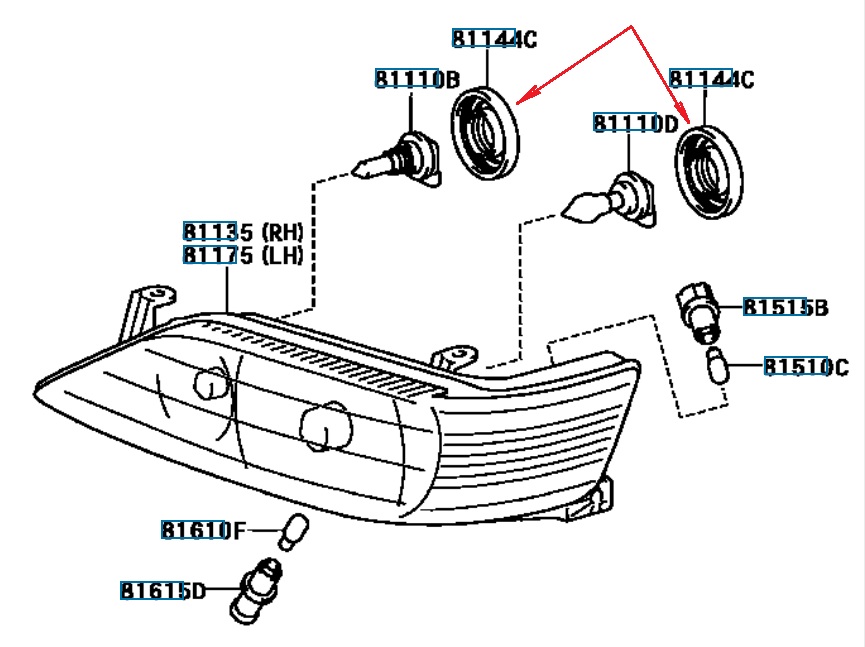 81144C
81110B
81144C
81110D
81135 (RH)
81175 (LH)
81515B
81510C
81610F
81615D