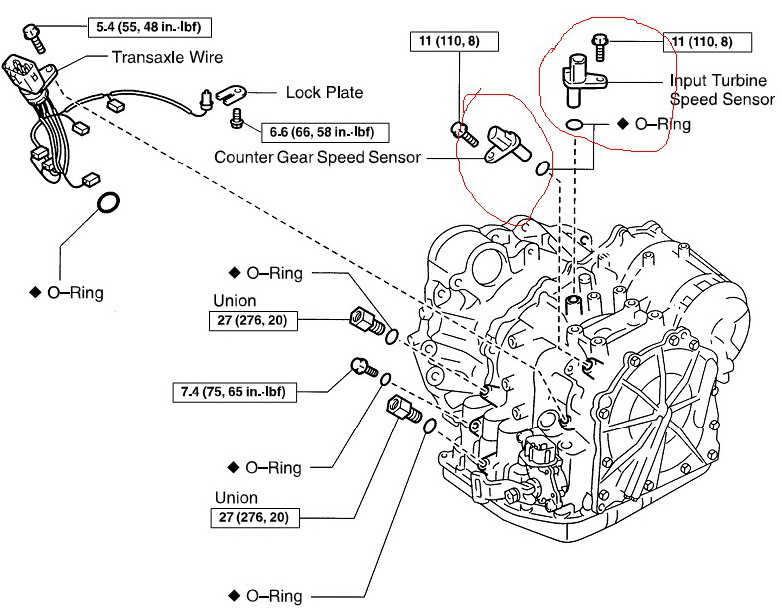 5.4 (55, 48 in.·lbf)

Transaxle Wire

Lock Plate

6.6 (66, 58 in.·lbf)

11 (110, 8)

11 (110, 8)

Input Turbine Speed Sensor

◆ O–Ring

Counter Gear Speed Sensor

◆ O–Ring

◆ O–Ring

Union

27 (276, 20)

7.4 (75, 65 in.·lbf)

◆ O–Ring

Union

27 (276, 20)

◆ O–Ring