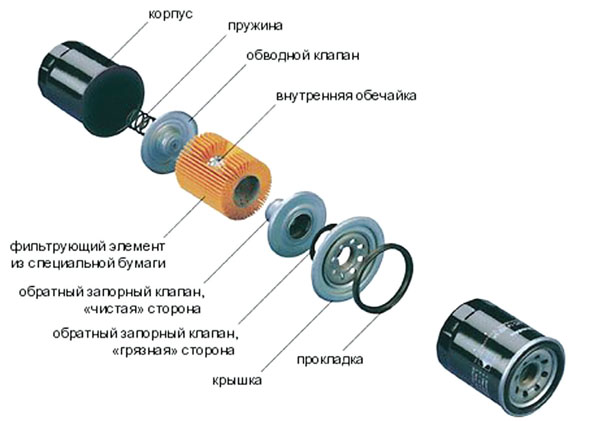 корпус
пружина
обводной клапан
внутренняя обечайка
фильтрующий элемент из специальной бумаги
обратный запорный клапан, «чистая» сторона
обратный запорный клапан, «грязная» сторона
прокладка
крышка