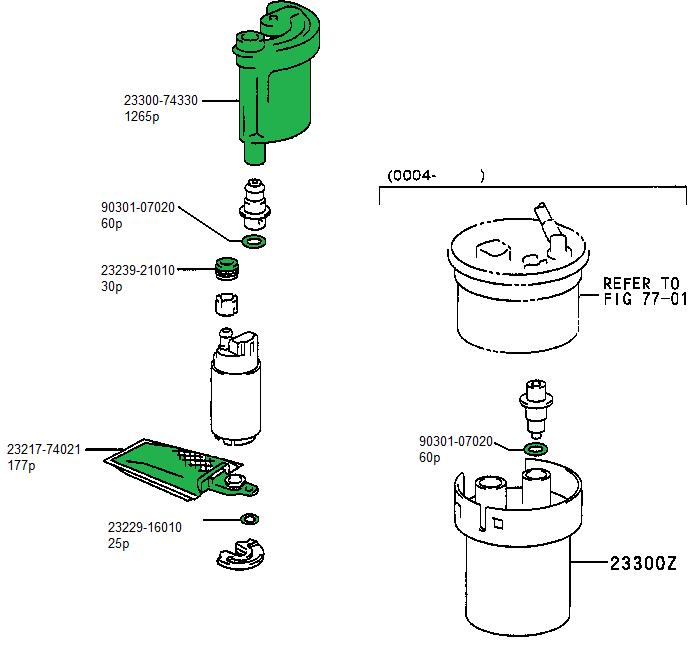 23300-74330
1265p

90301-07020
60p

23239-21010
30p

23217-74021
177p

23229-16010
25p

(0004-         )

REFER TO
FIG 77-01

90301-07020
60p

23300Z