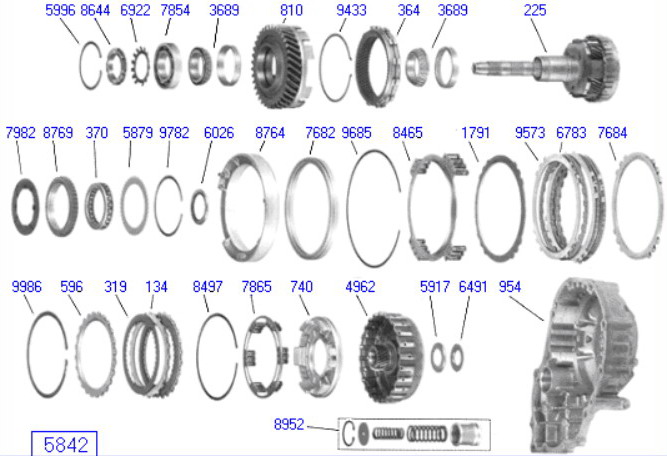 5996 8644 6922 7854 3689 810 9433 364 3689 225

7982 8769 370 5879 9782 6026 8764 7682 9685 8465 1791 9573 6783 7684

9986 596 319 134 8497 7865 740 4962 5917 6491 954

8952

5842