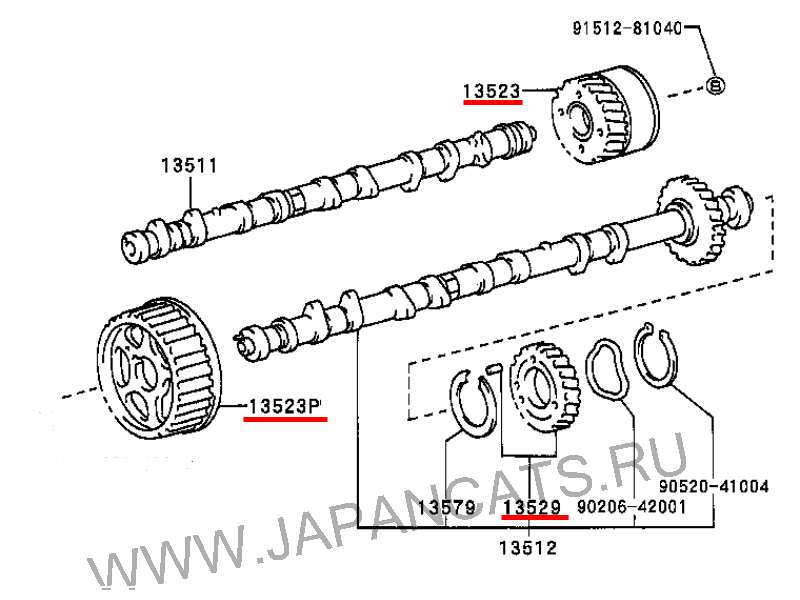 91512-81040

13523

13511

13523P

13579

13529

90206-42001

90520-41004

13512

WWW.JAPANCATS.RU